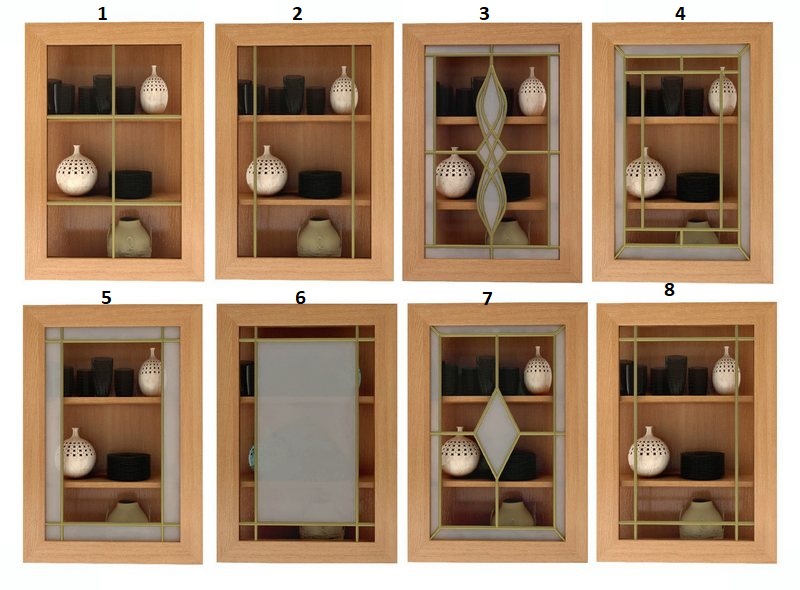 1
2
3
4
5
6
7
8